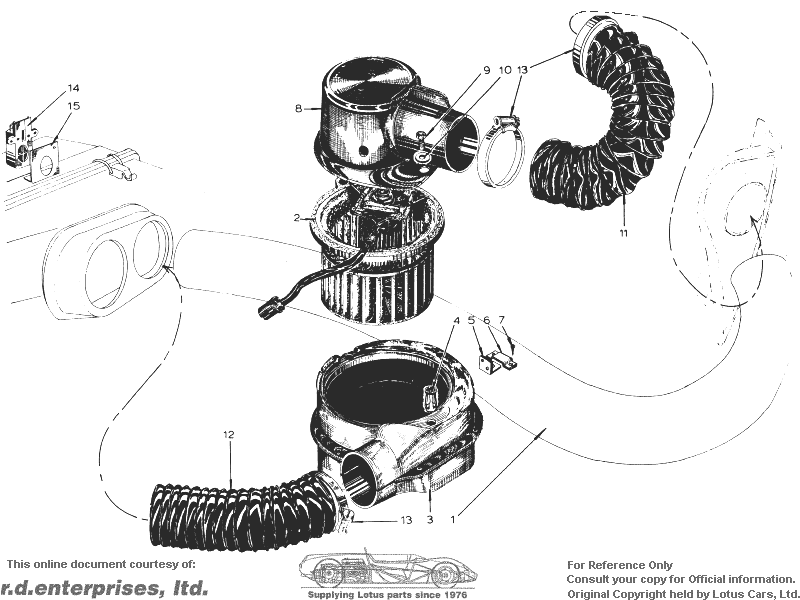 14
15
8
9
10
13
2
11
4
5
6
7
12
13
3
1

This online document courtesy of:
r.d.enterprises, ltd.

Supplying Lotus parts since 1976

For Reference Only
Consult your copy for Official information.
Original Copyright held by Lotus Cars, Ltd.