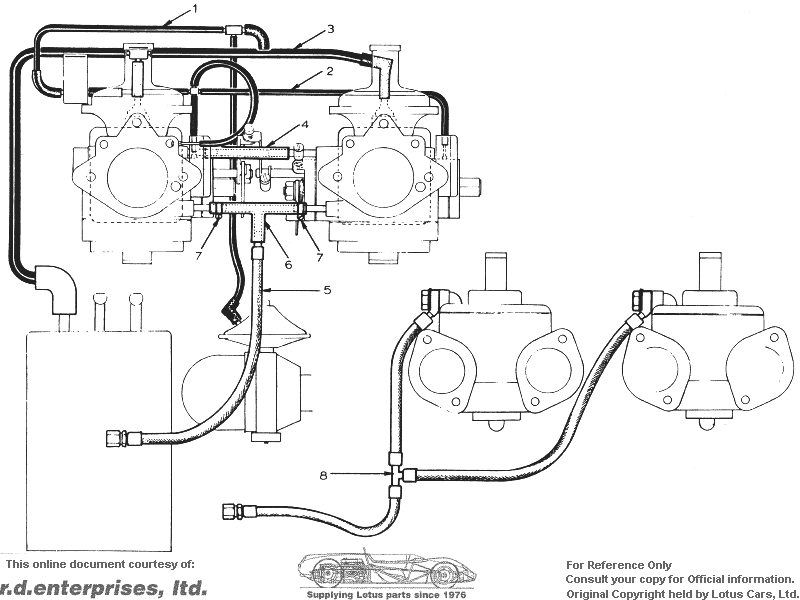 1
3
2
4
7
6
7
5
8

This online document courtesy of:
r.d.enterprises, ltd.
Supplying Lotus parts since 1976

For Reference Only
Consult your copy for Official information.
Original Copyright held by Lotus Cars, Ltd.