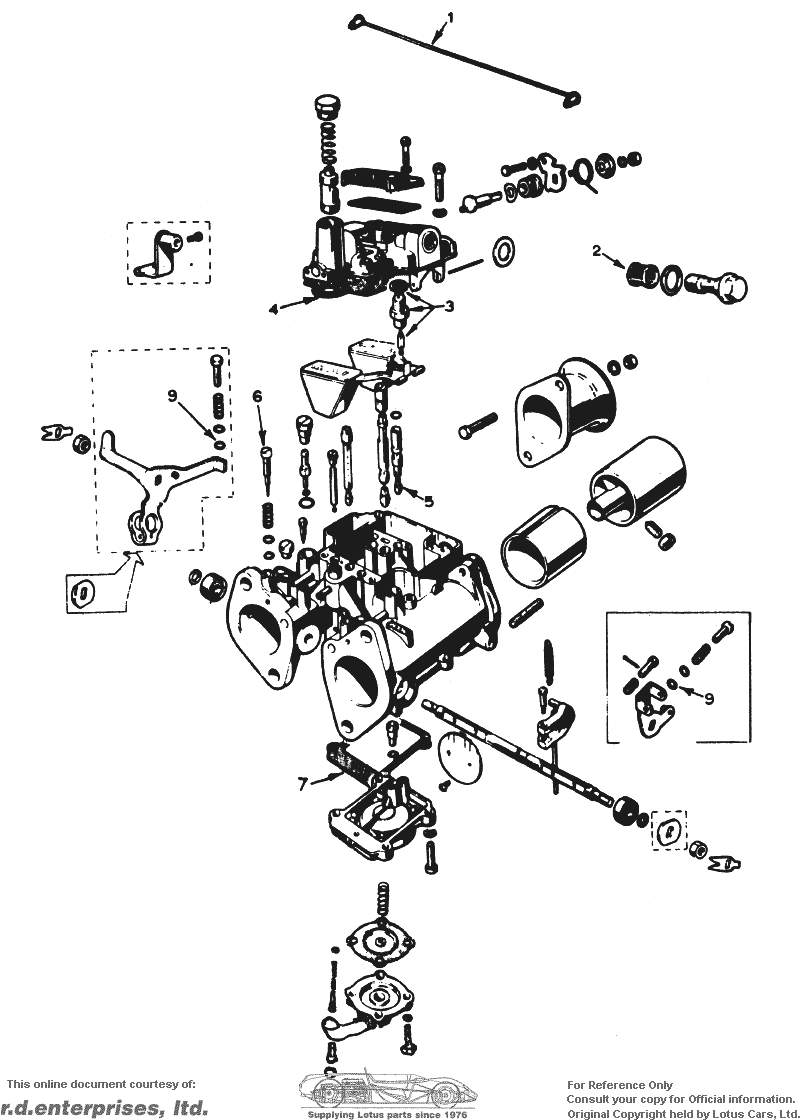 1
2
4
3
9
6
5
9
7

This online document courtesy of:
r.d.enterprises, ltd.
Supplying Lotus parts since 1976
For Reference Only
Consult your copy for Official information.
Original Copyright held by Lotus Cars, Ltd.