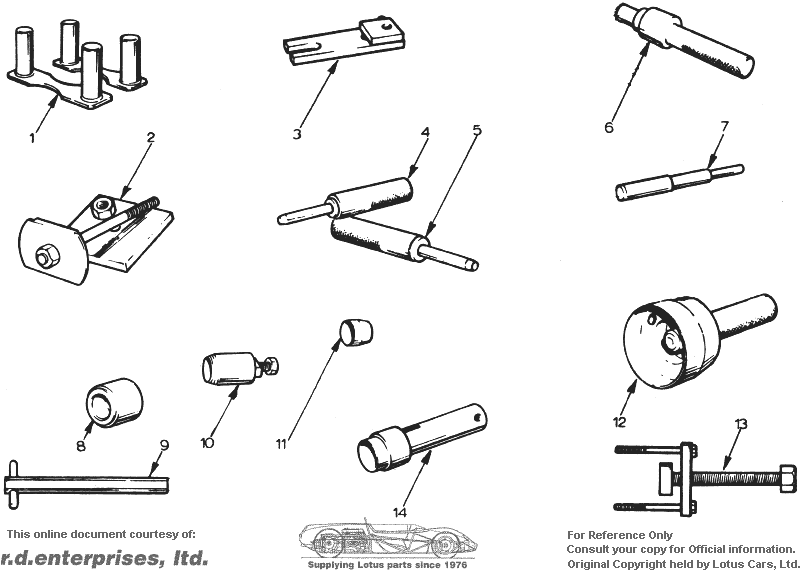 1
2
3
4
5
6
7
8
9
10
11
12
13
14

This online document courtesy of:
r.d.enterprises, ltd.

Supplying Lotus parts since 1976

For Reference Only
Consult your copy for Official information.
Original Copyright held by Lotus Cars, Ltd.