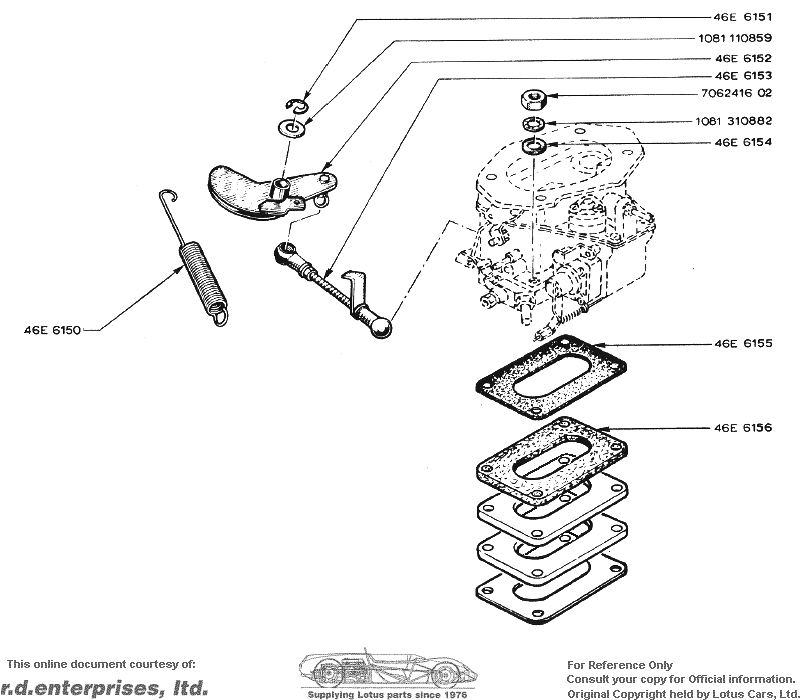 46E 6151
1081 110859
46E 6152
46E 6153
7062416 02
1081 310882
46E 6154
46E 6150
46E 6155
46E 6156

This online document courtesy of:
r.d.enterprises, ltd.

Supplying Lotus parts since 1976

For Reference Only
Consult your copy for Official information.
Original Copyright held by Lotus Cars, Ltd.