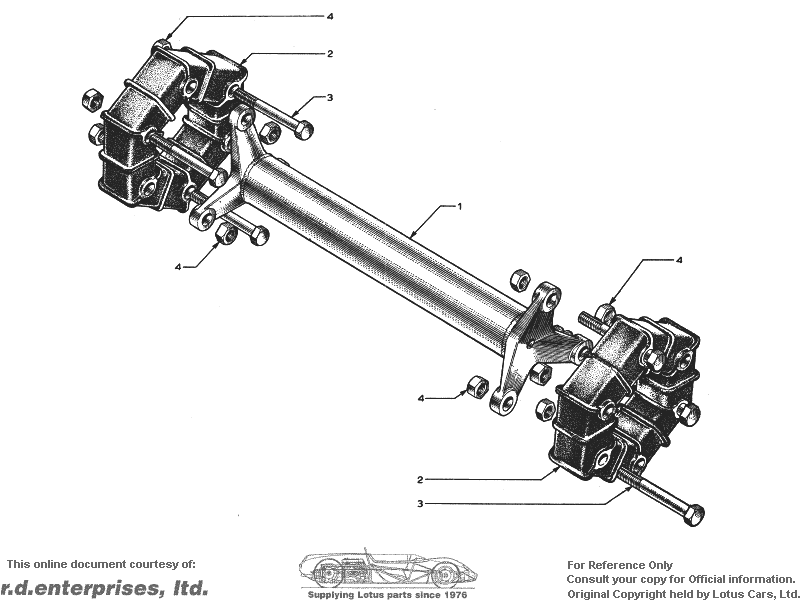 4
2
3
1
4
4
4
2
3

This online document courtesy of:
r.d.enterprises, ltd.

Supplying Lotus parts since 1976

For Reference Only
Consult your copy for Official information.
Original Copyright held by Lotus Cars, Ltd.